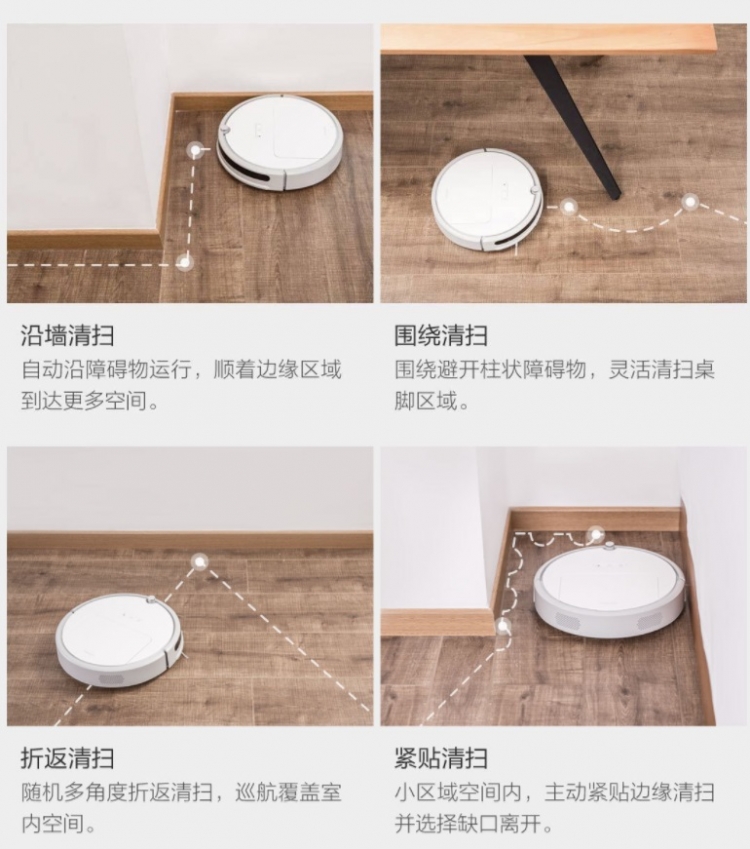 沿墙清扫
自动沿障碍物运行，顺着边缘区域到达更多空间。

围绕清扫
围绕避开柱状障碍物，灵活清扫桌脚区域。

折返清扫
随机多角度折返清扫，巡航覆盖室内空间。

紧贴清扫
小区域空间内，主动紧贴边缘清扫并选择缺口离开。